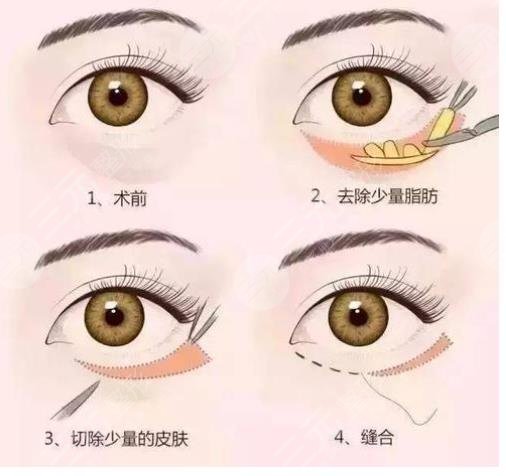 1、术前

2、去除少量脂肪

3、切除少量的皮肤

4、缝合