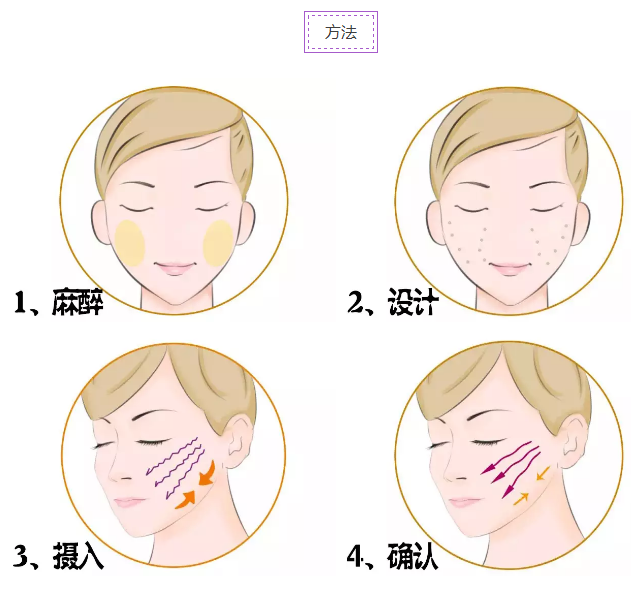 方法

1、麻醉

2、设计

3、摄入

4、确认