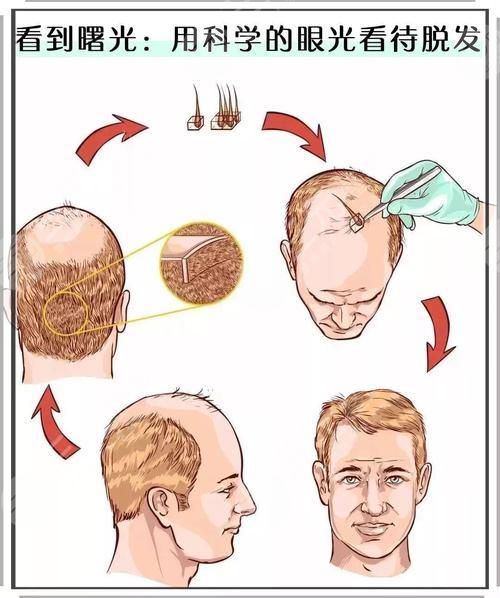 看到曙光：用科学的眼光看待脱发