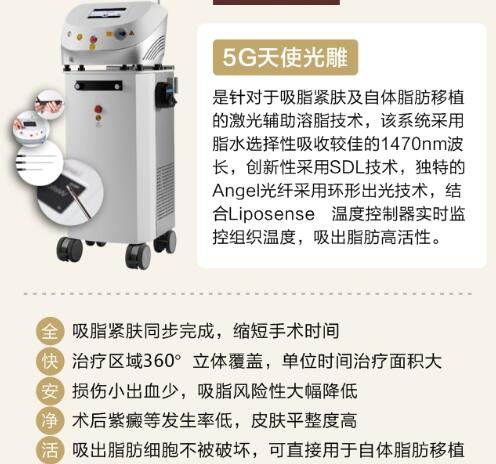 5G天使光雕

是针对于吸脂紧肤及自体脂肪移植的激光辅助溶脂技术，该系统采用脂水选择性吸收较佳的1470nm波长，创新性采用SDL技术，独特的Angel光纤采用环形出光技术，结合Liposense 温度控制器实时监控组织温度，吸出脂肪高活性。

全 吸脂紧肤同步完成，缩短手术时间
快 治疗区域360° 立体覆盖，单位时间治疗面积大
安 损伤小出血少，吸脂风险性大幅降低
净 术后紫癜等发生率低，皮肤平整度高
活 吸出脂肪细胞不被破坏，可直接用于自体脂肪移植