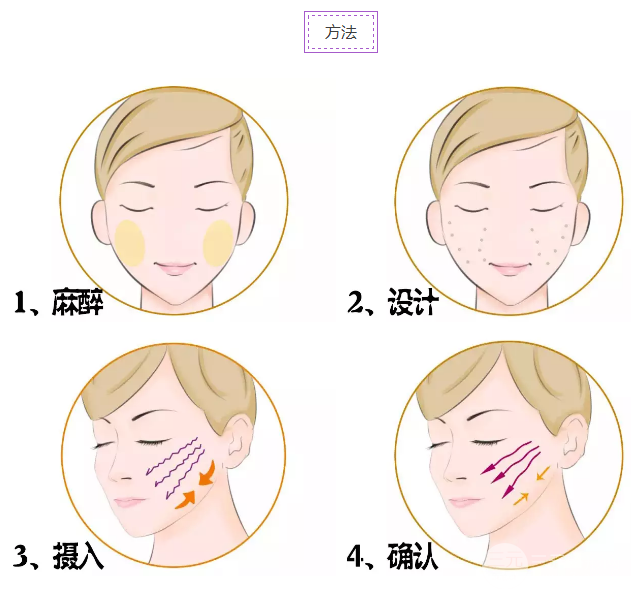 方法

1、麻醉

2、设计

3、摄入

4、确认